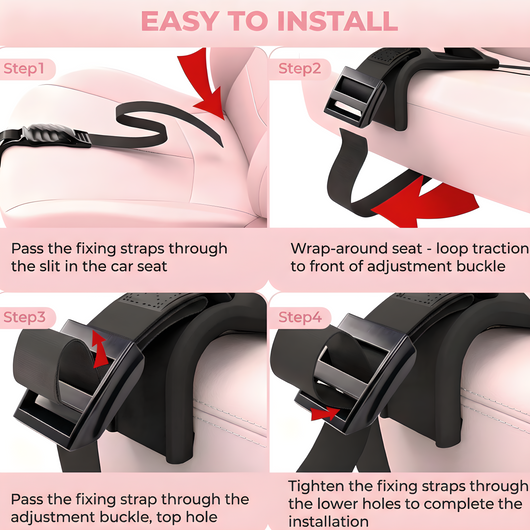 EASY TO INSTALL

Step1

Pass the fixing straps through the slit in the car seat

Step2

Wrap-around seat - loop traction to front of adjustment buckle

Step3

Pass the fixing strap through the adjustment buckle, top hole

Step4

Tighten the fixing straps through the lower holes to complete the installation